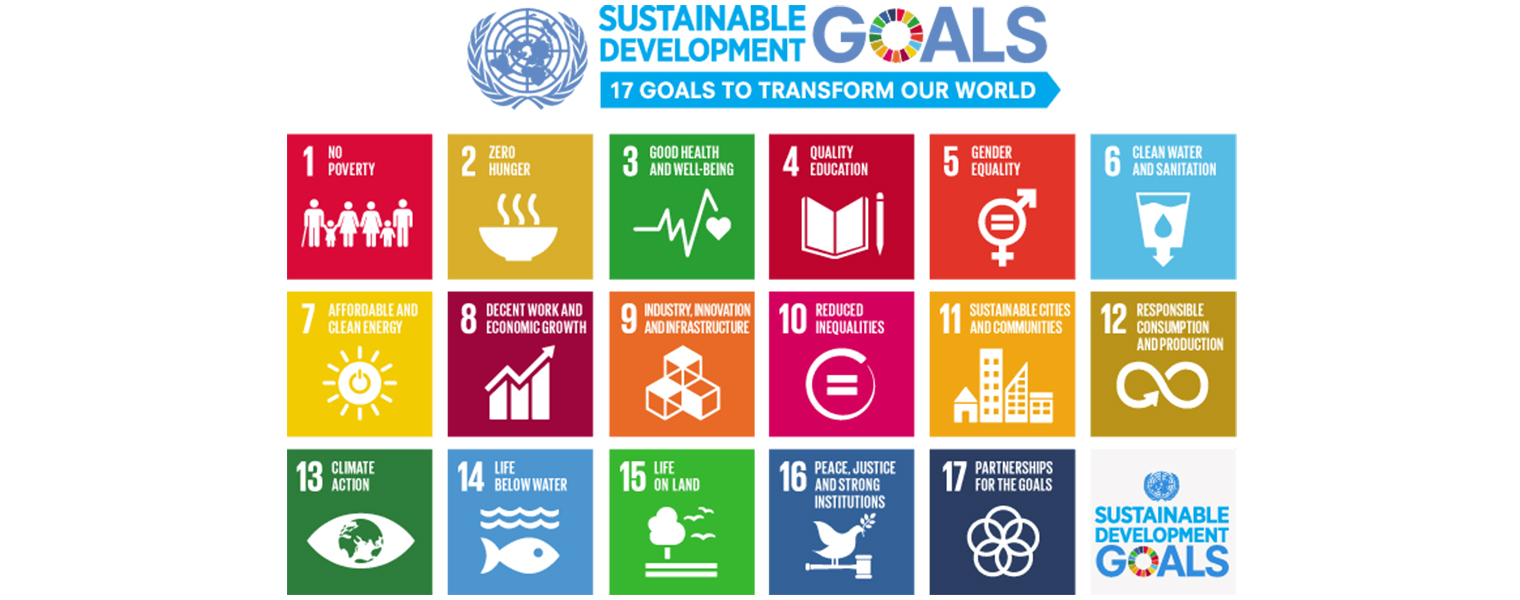 SUSTAINABLE DEVELOPMENT GOALS
17 GOALS TO TRANSFORM OUR WORLD

1 NO POVERTY

2 ZERO HUNGER

3 GOOD HEALTH AND WELL-BEING

4 QUALITY EDUCATION

5 GENDER EQUALITY

6 CLEAN WATER AND SANITATION

7 AFFORDABLE AND CLEAN ENERGY

8 DECENT WORK AND ECONOMIC GROWTH

9 INDUSTRY, INNOVATION AND INFRASTRUCTURE

10 REDUCED INEQUALITIES

11 SUSTAINABLE CITIES AND COMMUNITIES

12 RESPONSIBLE CONSUMPTION AND PRODUCTION

13 CLIMATE ACTION

14 LIFE BELOW WATER

15 LIFE ON LAND

16 PEACE, JUSTICE AND STRONG INSTITUTIONS

17 PARTNERSHIPS FOR THE GOALS

SUSTAINABLE DEVELOPMENT GOALS